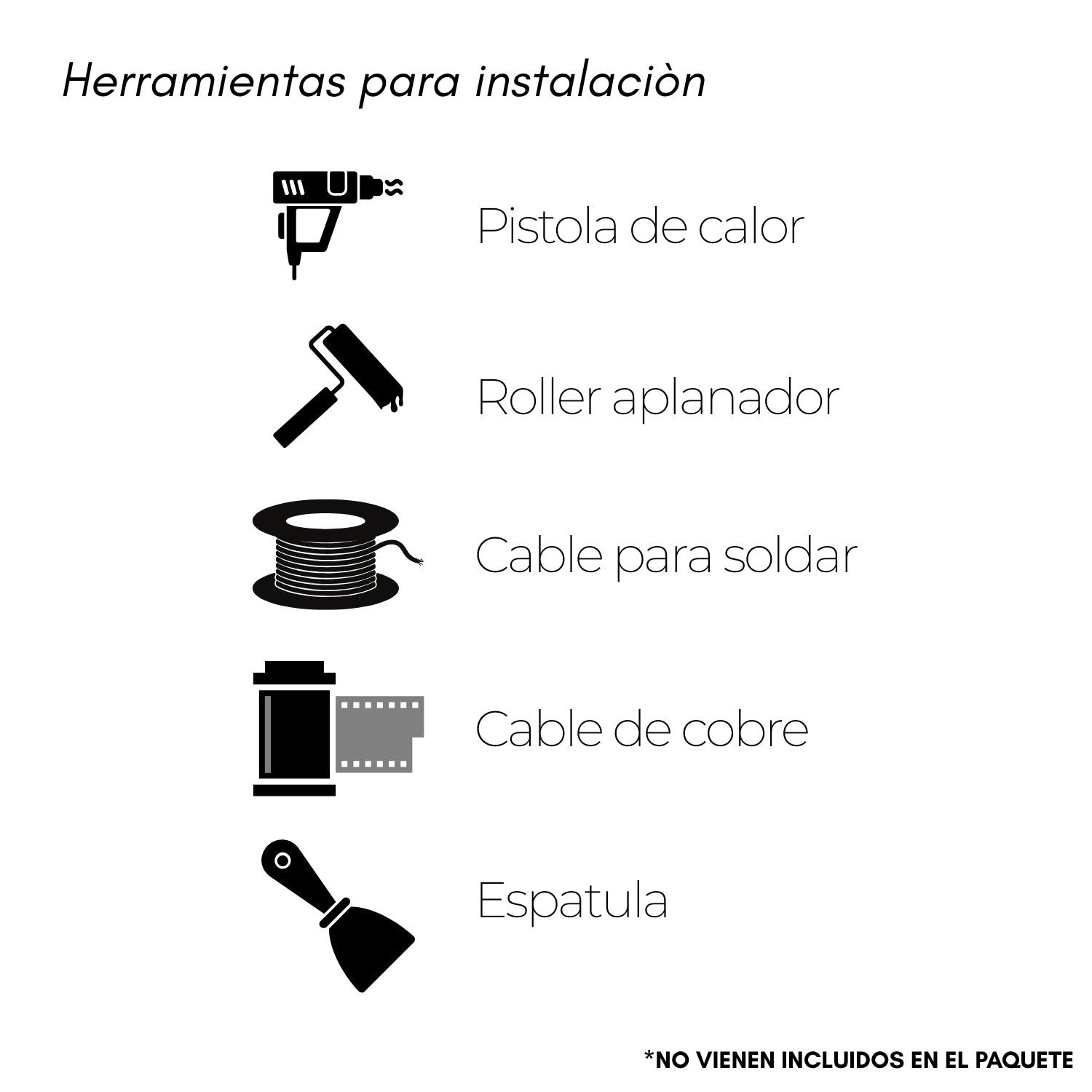 Herramientas para instalaciòn

Pistola de calor

Roller aplanador

Cable para soldar

Cable de cobre

Espatula

*NO VIENEN INCLUIDOS EN EL PAQUETE