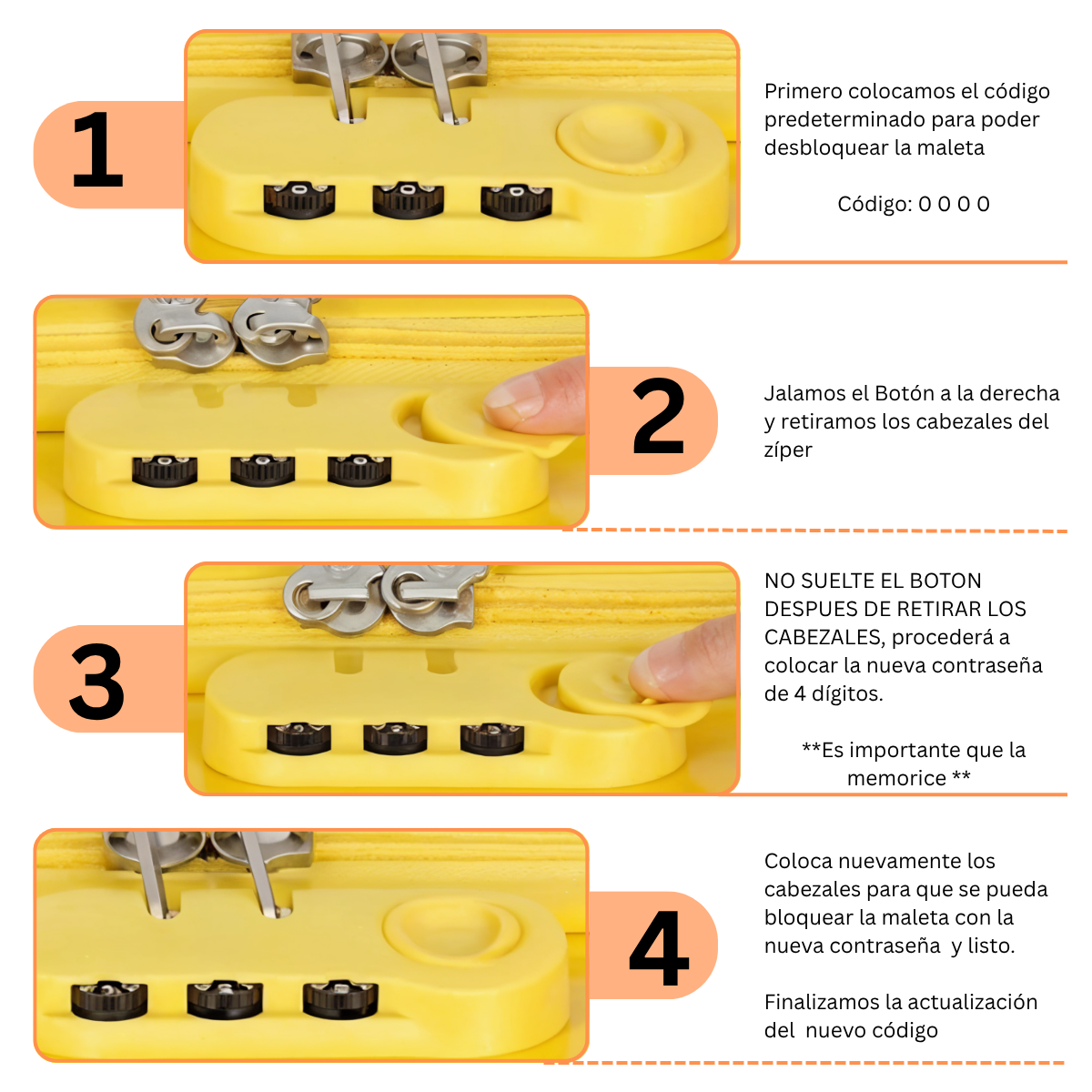 1

Primero colocamos el código predeterminado para poder desbloquear la maleta

Código: 0 0 0 0

2

Jalamos el Botón a la derecha y retiramos los cabezales del zíper

3

NO SUELTE EL BOTON DESPUES DE RETIRAR LOS CABEZALES, procederá a colocar la nueva contraseña de 4 dígitos.

**Es importante que la memorice **

4

Coloca nuevamente los cabezales para que se pueda bloquear la maleta con la nueva contraseña y listo.

Finalizamos la actualización del nuevo código